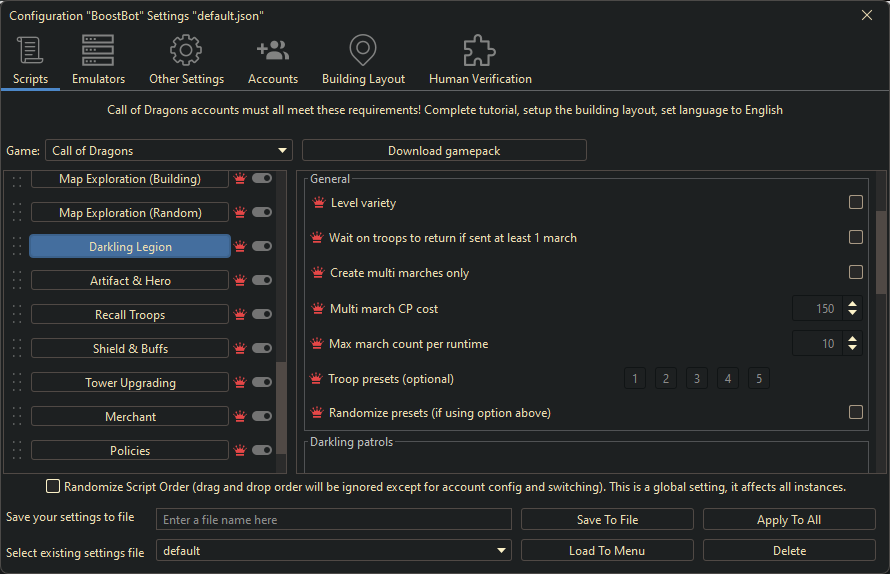 Configuration "BoostBot" Settings "default.json"

Scripts Emulators Other Settings Accounts Building Layout Human Verification

Call of Dragons accounts must all meet these requirements! Complete tutorial, setup the building layout, set language to English

Game: Call of Dragons

Download gamepack

Map Exploration (Building)
Map Exploration (Random)
Darkling Legion
Artifact & Hero
Recall Troops
Shield & Buffs
Tower Upgrading
Merchant
Policies

General

Level variety

Wait on troops to return if sent at least 1 march

Create multi marches only

Multi march CP cost 150

Max march count per runtime 10

Troop presets (optional) 1 2 3 4 5

Randomize presets (if using option above)

Darkling patrols

Randomize Script Order (drag and drop order will be ignored except for account config and switching). This is a global setting, it affects all instances.

Save your settings to file

Enter a file name here

Save To File

Apply To All

Select existing settings file

default

Load To Menu

Delete